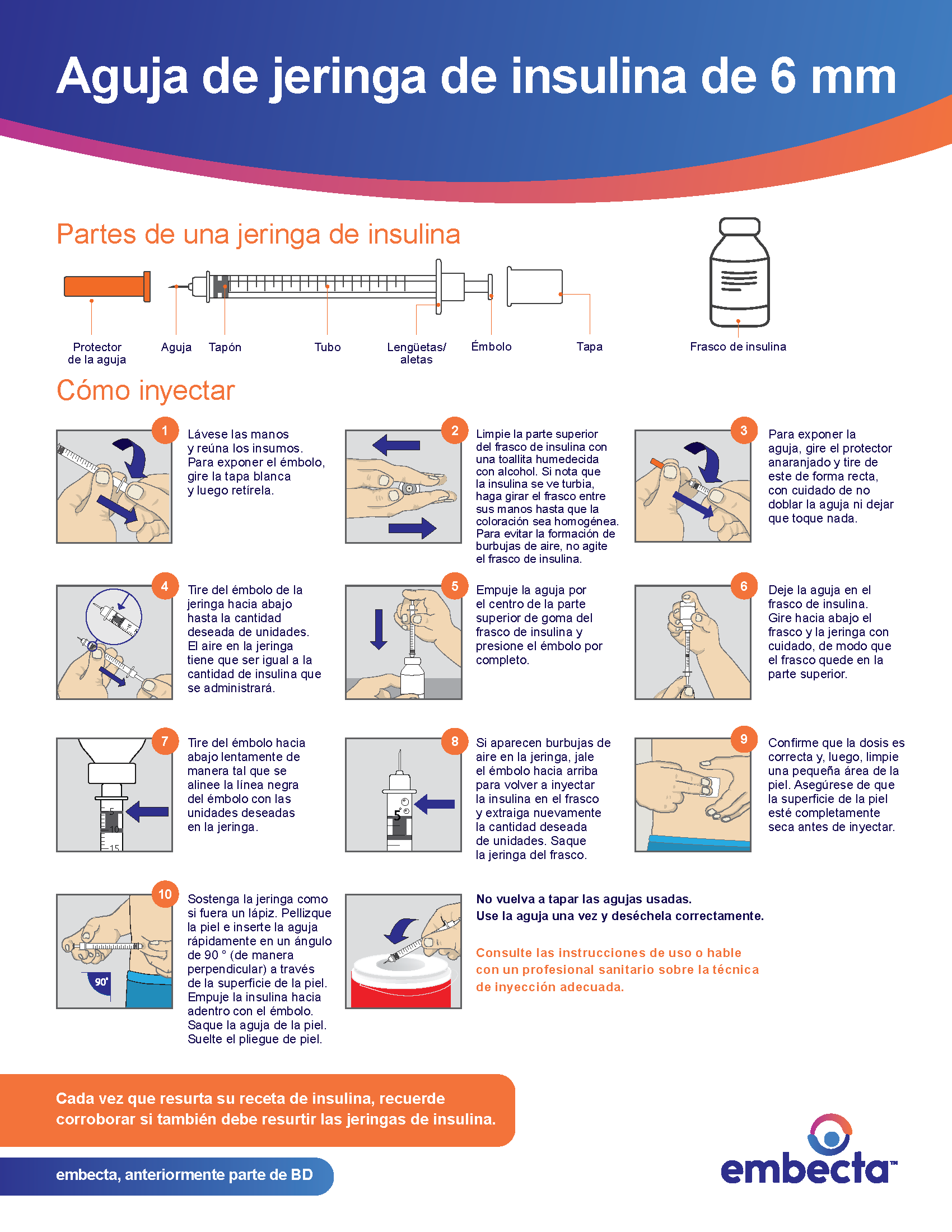 Aguja de jeringa de insulina de 6 mm

Partes de una jeringa de insulina

Protector de la aguja
Aguja
Tapón
Tubo
Lengüetas/ aletas
Émbolo
Tapa
Frasco de insulina

Cómo inyectar

1
Lávese las manos y reúna los insumos. Para exponer el émbolo, gire la tapa blanca y luego retírela.

2
Limpie la parte superior del frasco de insulina con una toallita humedecida con alcohol. Si nota que la insulina se ve turbia, haga girar el frasco entre sus manos hasta que la coloración sea homogénea. Para evitar la formación de burbujas de aire, no agite el frasco de insulina.

3
Para exponer la aguja, gire el protector anaranjado y tire de este de forma recta, con cuidado de no doblar la aguja ni dejar que toque nada.

4
Tire del émbolo de la jeringa hacia abajo hasta la cantidad deseada de unidades. El aire en la jeringa tiene que ser igual a la cantidad de insulina que se administrará.

5
Empuje la aguja por el centro de la parte superior de goma del frasco de insulina y presione el émbolo por completo.

6
Deje la aguja en el frasco de insulina. Gire hacia abajo el frasco y la jeringa con cuidado, de modo que el frasco quede en la parte superior.

7
5
10
15
Tire del émbolo hacia abajo lentamente de manera tal que se alinee la línea negra del émbolo con las unidades deseadas en la jeringa.

8
5
Si aparecen burbujas de aire en la jeringa, jale el émbolo hacia arriba para volver a inyectar la insulina en el frasco y extraiga nuevamente la cantidad deseada de unidades. Saque la jeringa del frasco.

9
Confirme que la dosis es correcta y, luego, limpie una pequeña área de la piel. Asegúrese de que la superficie de la piel esté completamente seca antes de inyectar.

10
90°
Sostenga la jeringa como si fuera un lápiz. Pellizque la piel e inserte la aguja rápidamente en un ángulo de 90 ° (de manera perpendicular) a través de la superficie de la piel. Empuje la insulina hacia adentro con el émbolo. Saque la aguja de la piel. Suelte el pliegue de piel.

No vuelva a tapar las agujas usadas.
Use la aguja una vez y deséchela correctamente.

Consulte las instrucciones de uso o hable con un profesional sanitario sobre la técnica de inyección adecuada.

Cada vez que resurta su receta de insulina, recuerde corroborar si también debe resurtir las jeringas de insulina.

embecta, anteriormente parte de BD

embecta™