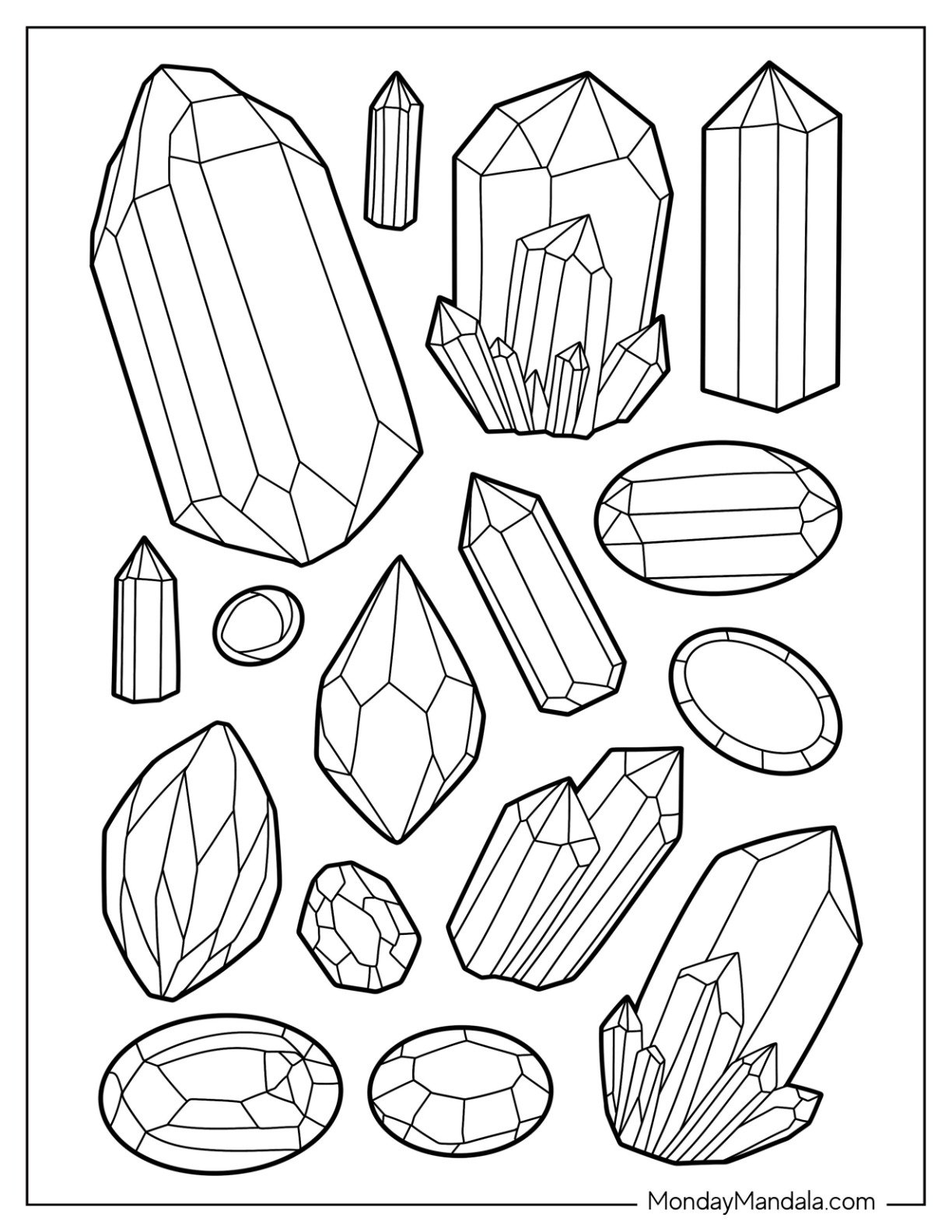 MondayMandala.com